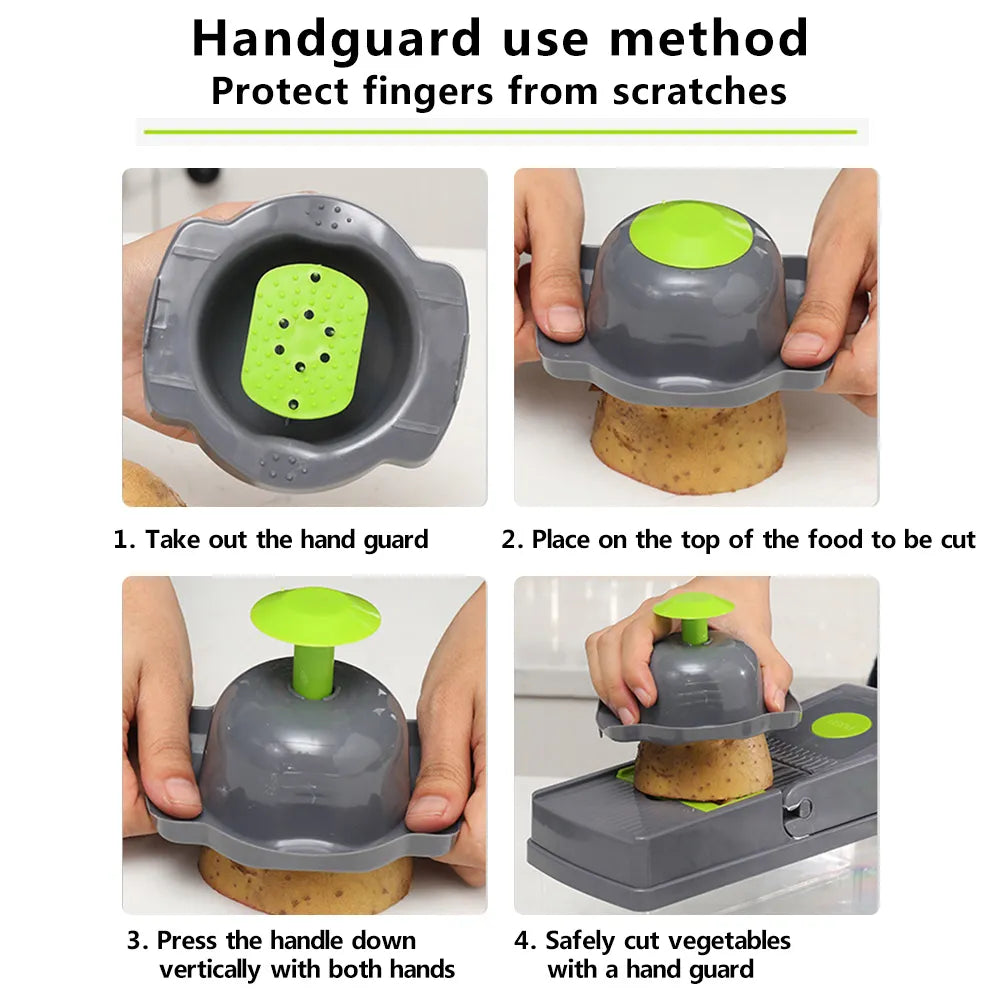 Handguard use method
Protect fingers from scratches

1. Take out the hand guard

2. Place on the top of the food to be cut

3. Press the handle down vertically with both hands

4. Safely cut vegetables with a hand guard